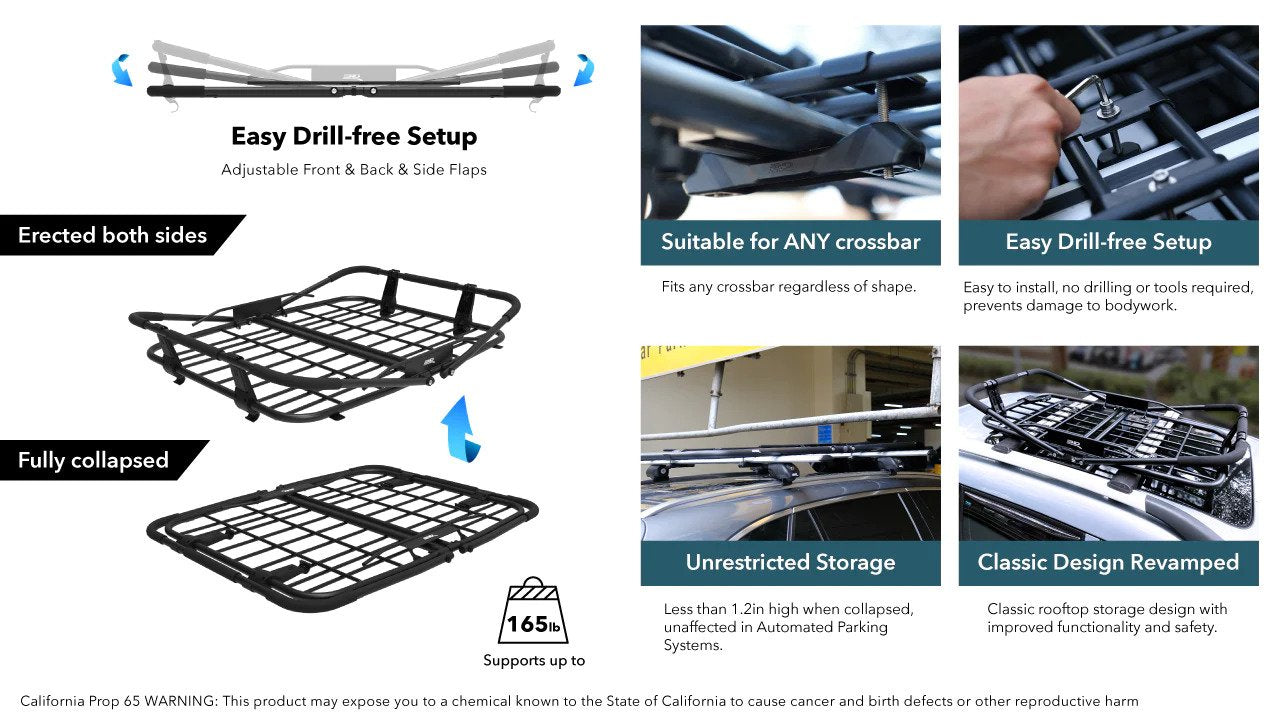 Easy Drill-free Setup

Adjustable Front & Back & Side Flaps

Erected both sides

Fully collapsed

165lb

Supports up to

Suitable for ANY crossbar

Fits any crossbar regardless of shape.

Easy Drill-free Setup

Easy to install, no drilling or tools required, prevents damage to bodywork.

Unrestricted Storage

Less than 1.2in high when collapsed, unaffected in Automated Parking Systems.

Classic Design Revamped

Classic rooftop storage design with improved functionality and safety.

California Prop 65 WARNING: This product may expose you to a chemical known to the State of California to cause cancer and birth defects or other reproductive harm