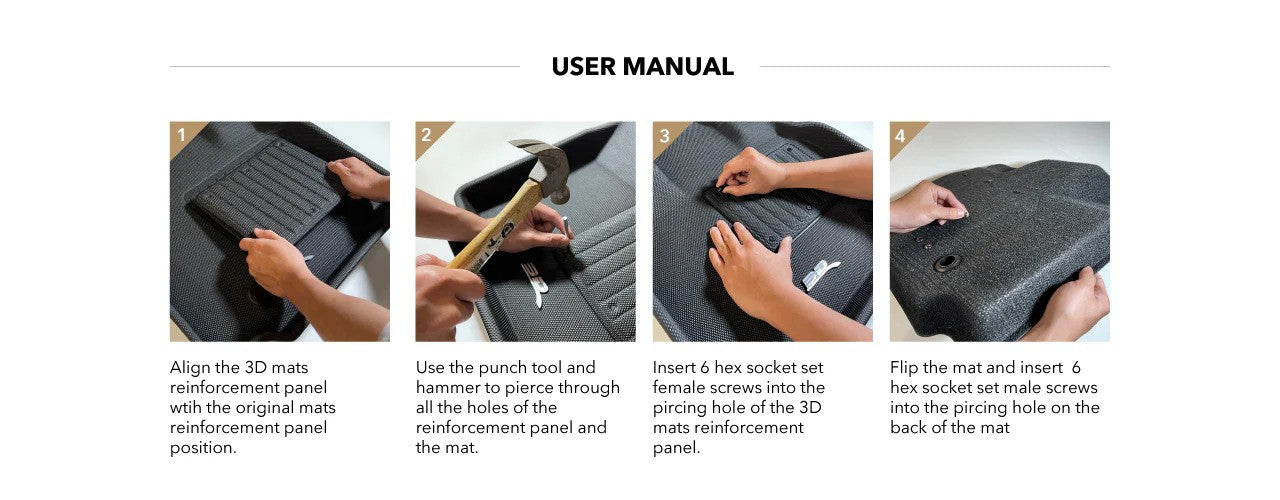 USER MANUAL

1

Align the 3D mats reinforcement panel wtih the original mats reinforcement panel position.

2

Use the punch tool and hammer to pierce through all the holes of the reinforcement panel and the mat.

3

Insert 6 hex socket set female screws into the pircing hole of the 3D mats reinforcement panel.

4

Flip the mat and insert 6 hex socket set male screws into the pircing hole on the back of the mat